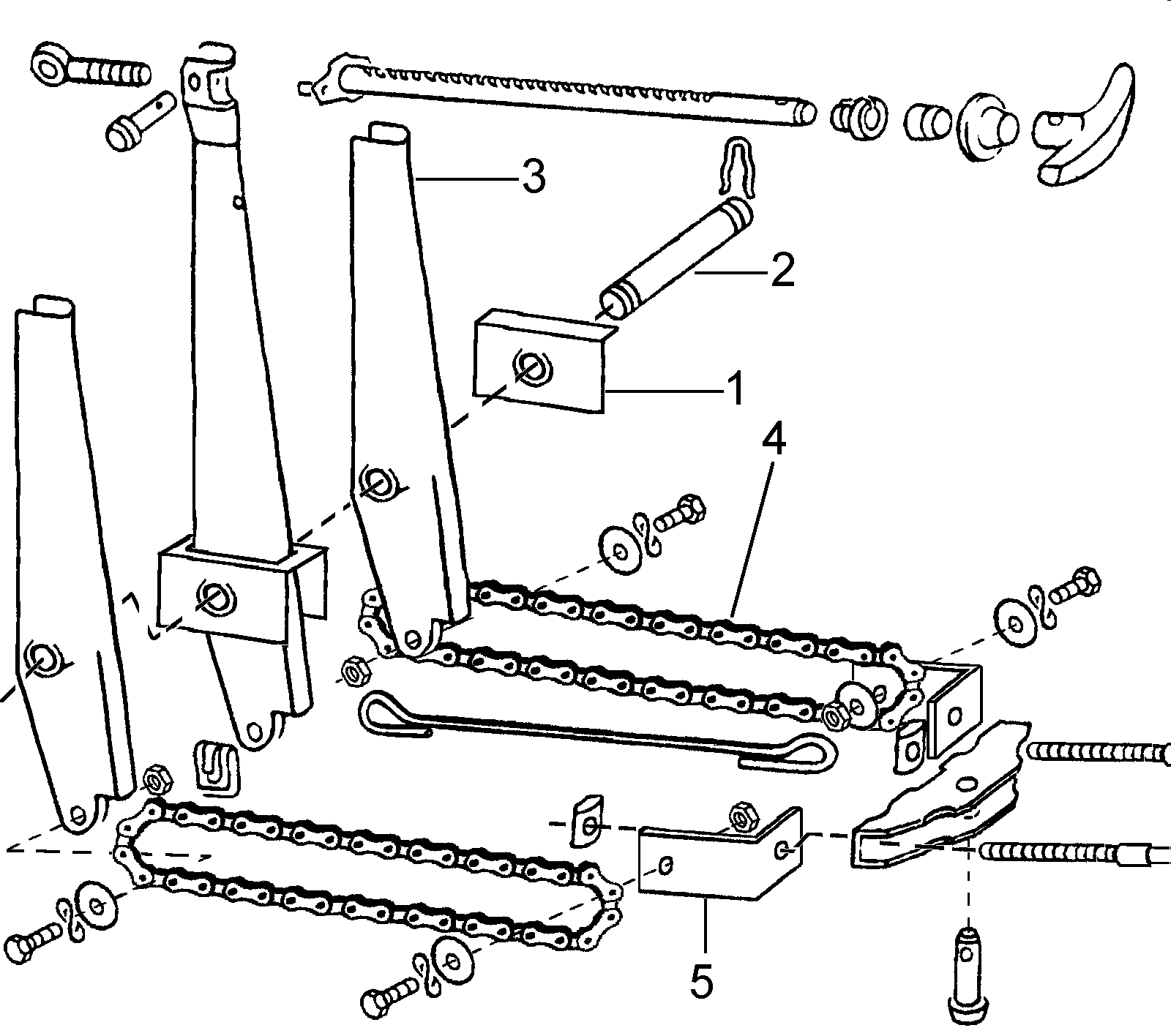 3
2
1
4
5